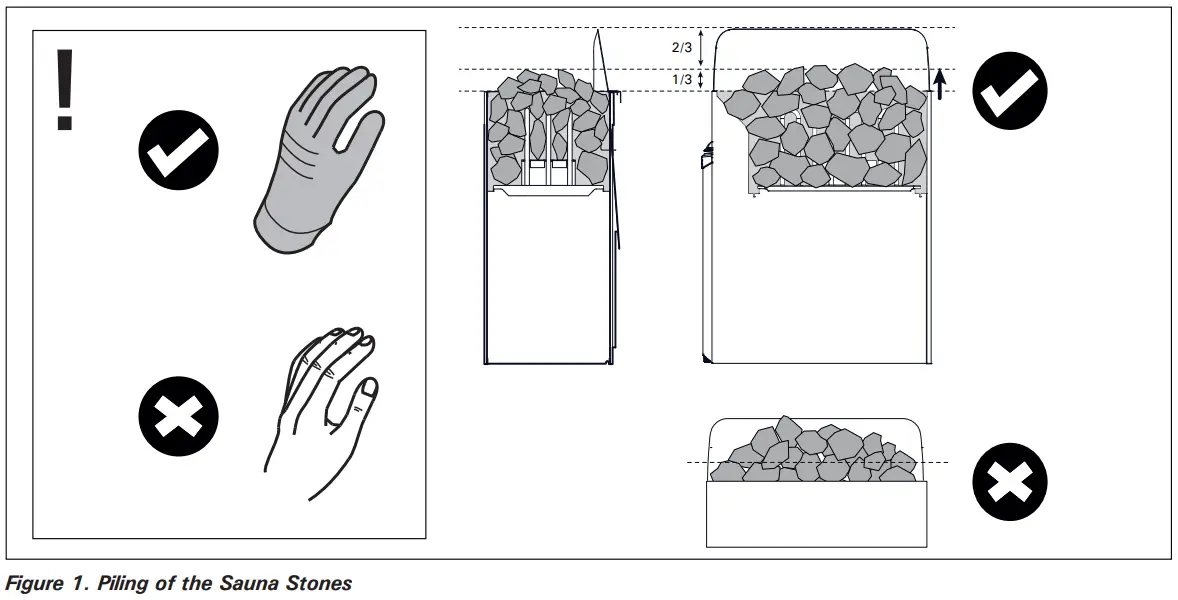 !

2/3

1/3

Figure 1. Piling of the Sauna Stones