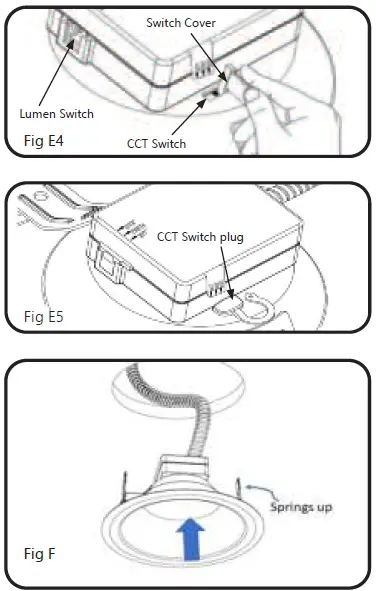 Switch Cover
Lumen Switch
Fig E4
CCT Switch

CCT Switch plug
Fig E5

Springs up
Fig F