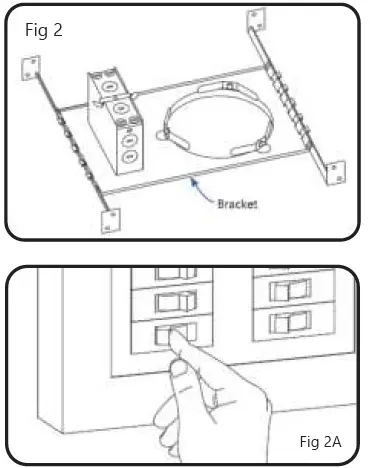 Fig 2

Bracket

Fig 2A