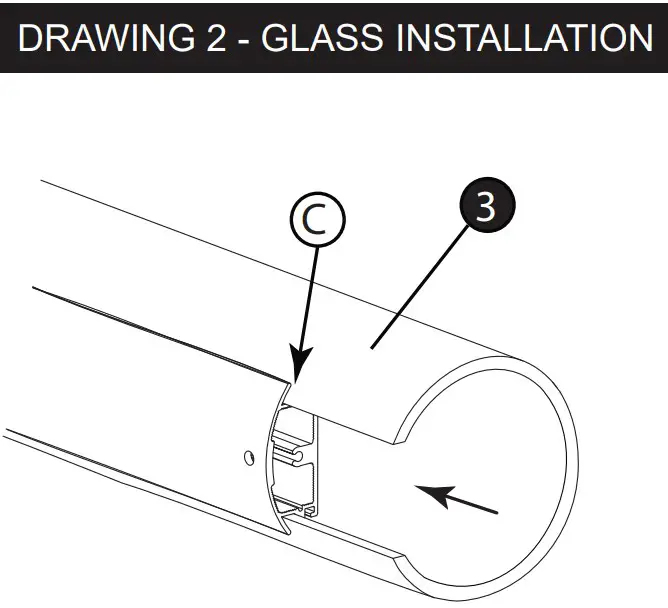 DRAWING 2 - GLASS INSTALLATION

C

3