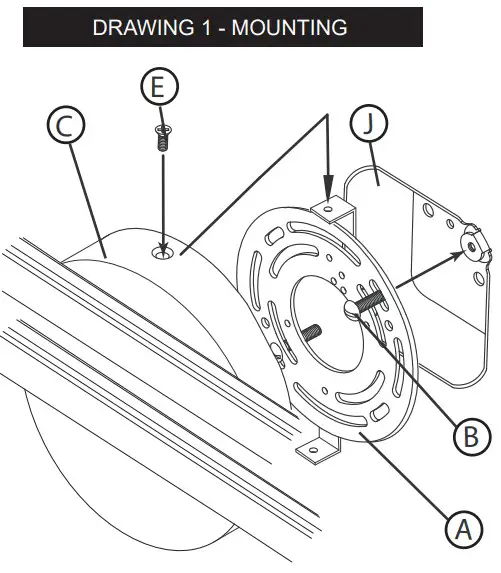 DRAWING 1 - MOUNTING

E

C

J

B

A