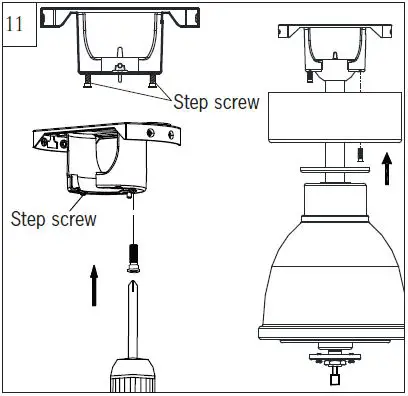 11

Step screw

Step screw