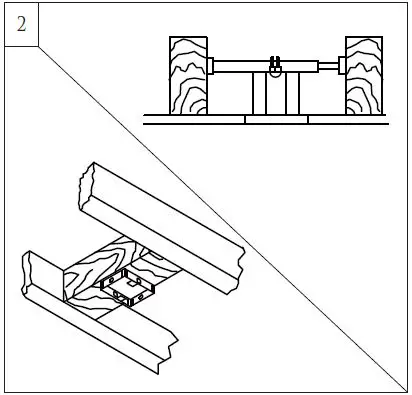 2