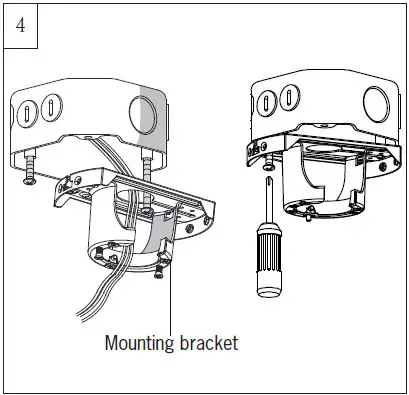 4

Mounting bracket