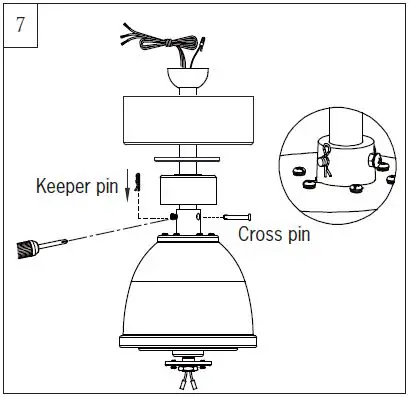 7

Keeper pin

Cross pin