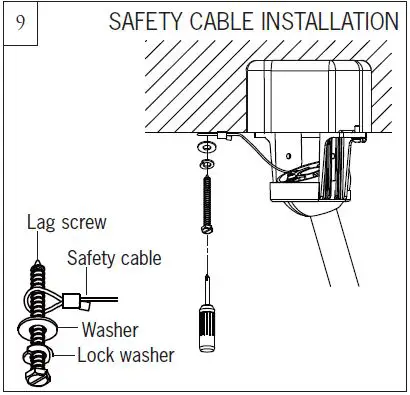 9

SAFETY CABLE INSTALLATION

Lag screw

Safety cable

Washer

Lock washer