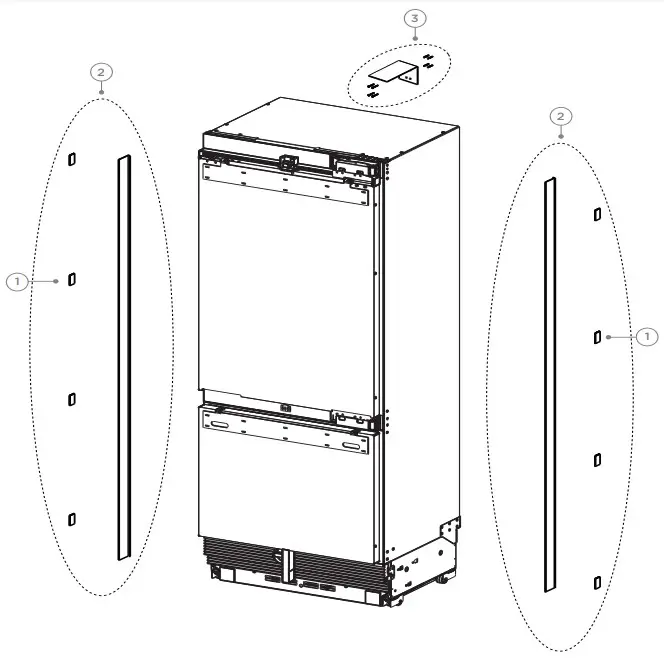 3

2

2

1

1