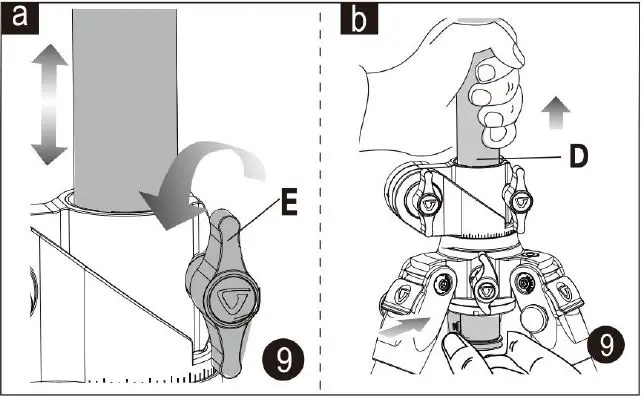 a

E

9

b

D

9