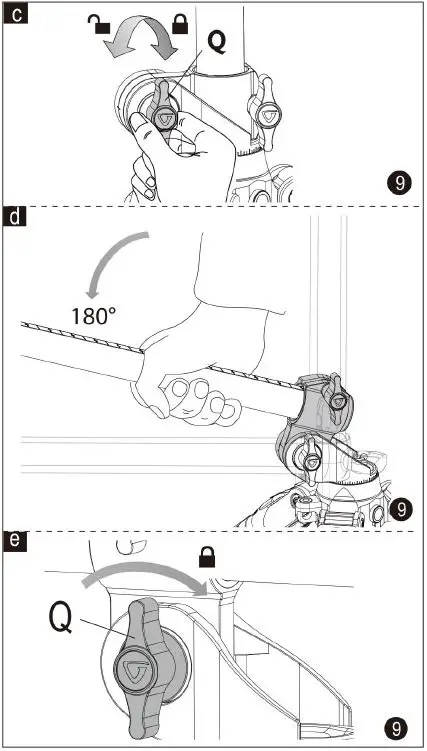 c
Q
9
d
180°
9
e
Q
9