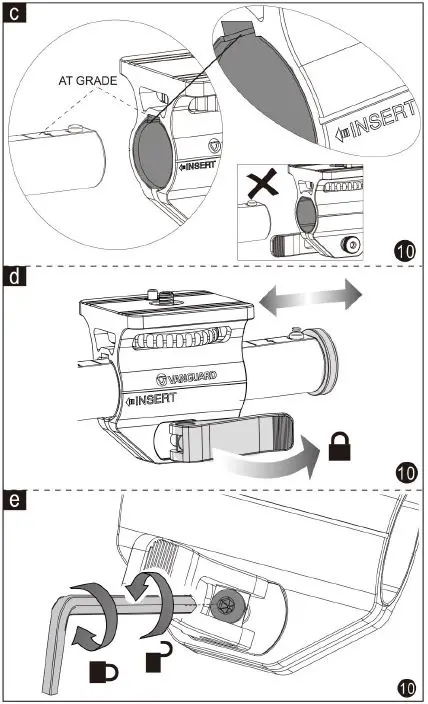 c

AT GRADE

INSERT

INSERT

10

d

VANGUARD

INSERT

10

e

10