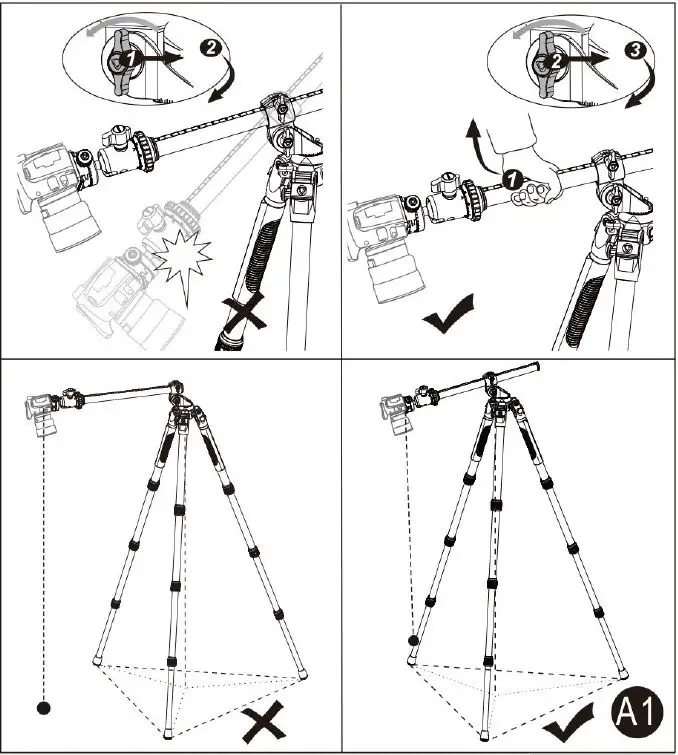 1
2
2
3
1
A1