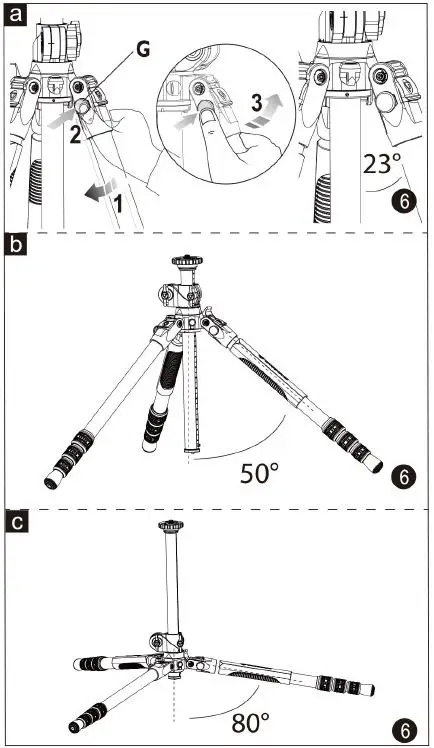 a

G

2

1

3

23°

6

b

50°

6

c

80°

6