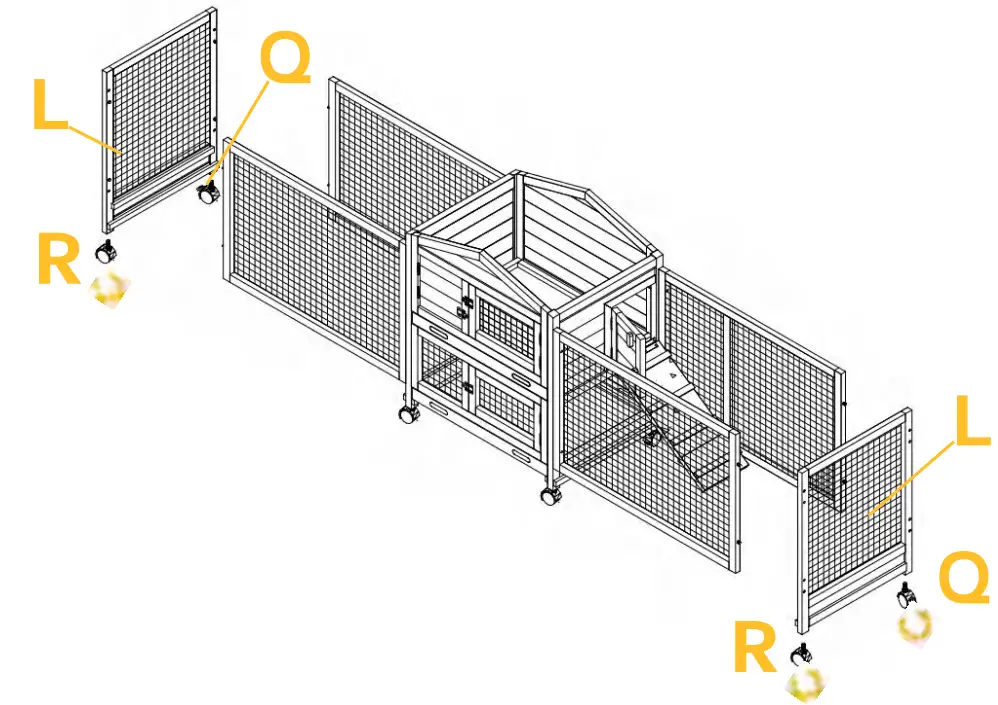 L
Q
R
L
Q
R