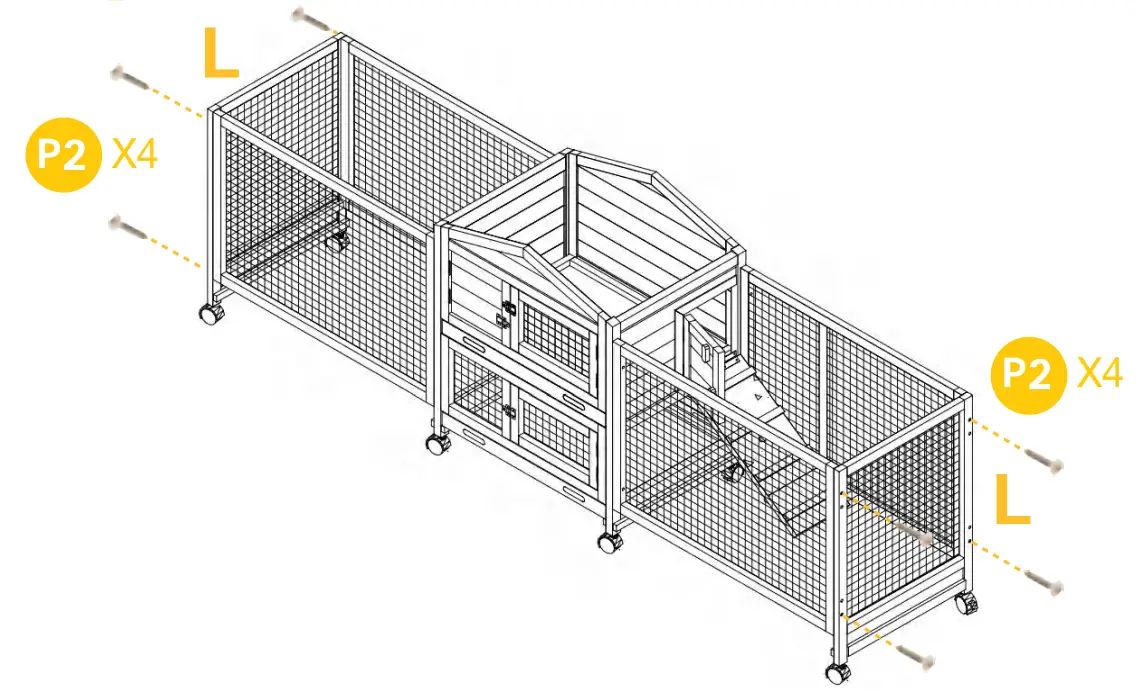 L

P2 X4

P2 X4

L