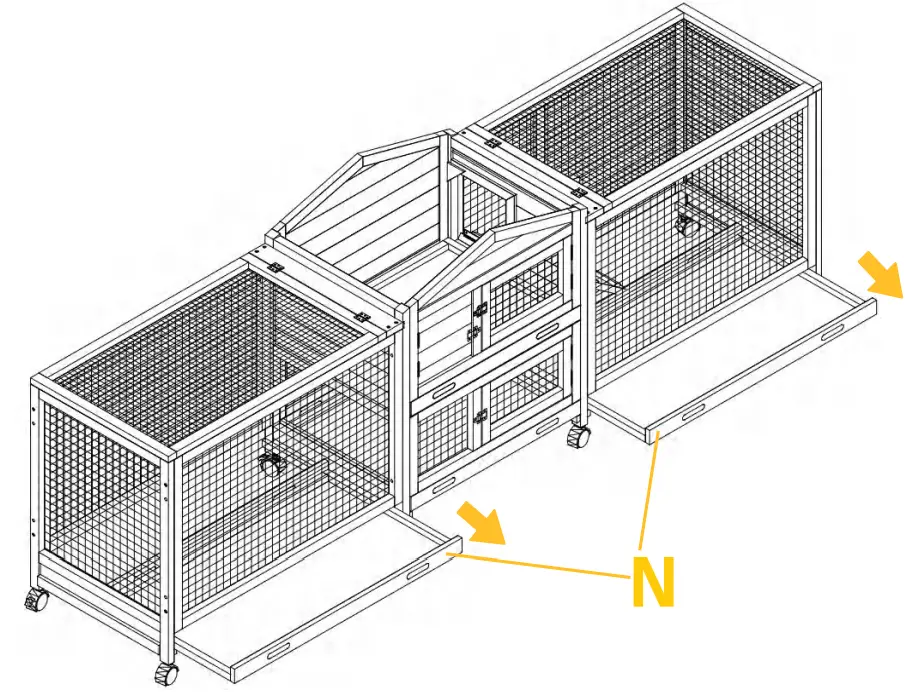 N