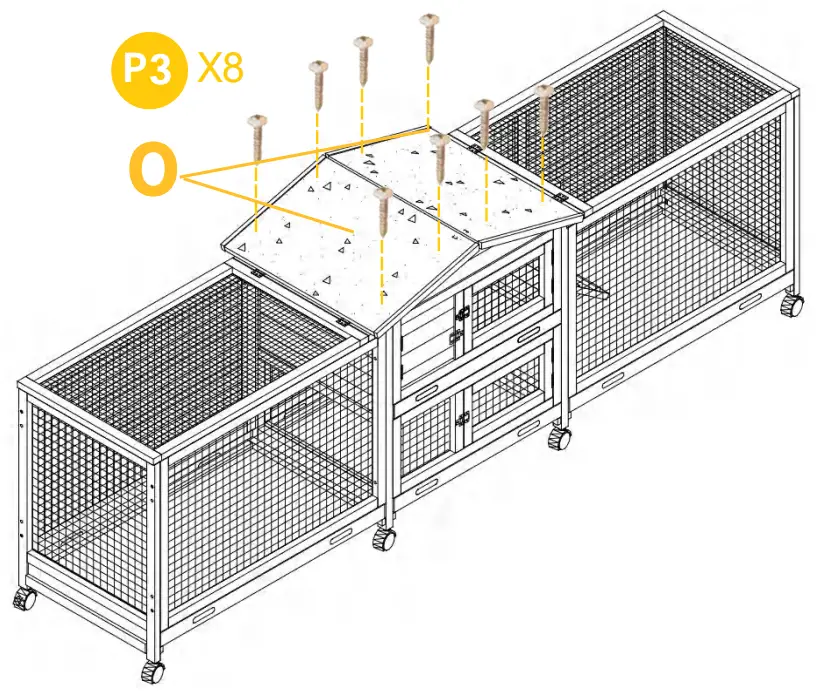 P3 X8

O