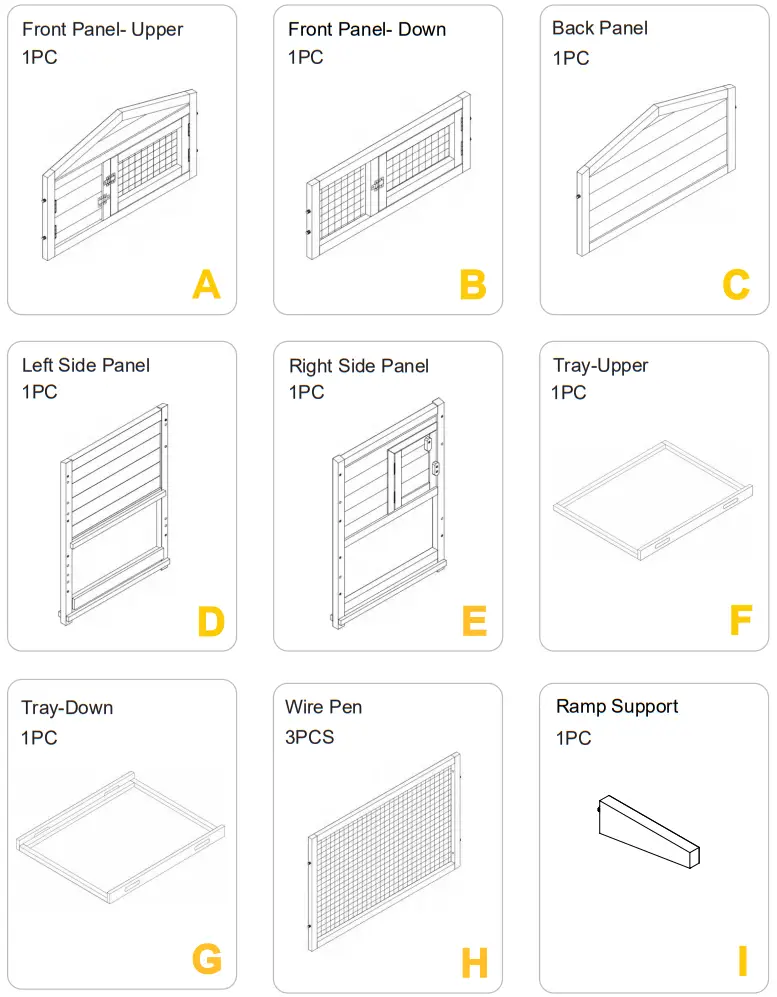 Front Panel- Upper
1PC

A

Front Panel- Down
1PC

B

Back Panel
1PC

C

Left Side Panel
1PC

D

Right Side Panel
1PC

E

Tray-Upper
1PC

F

Tray-Down
1PC

G

Wire Pen
3PCS

H

Ramp Support
1PC

I