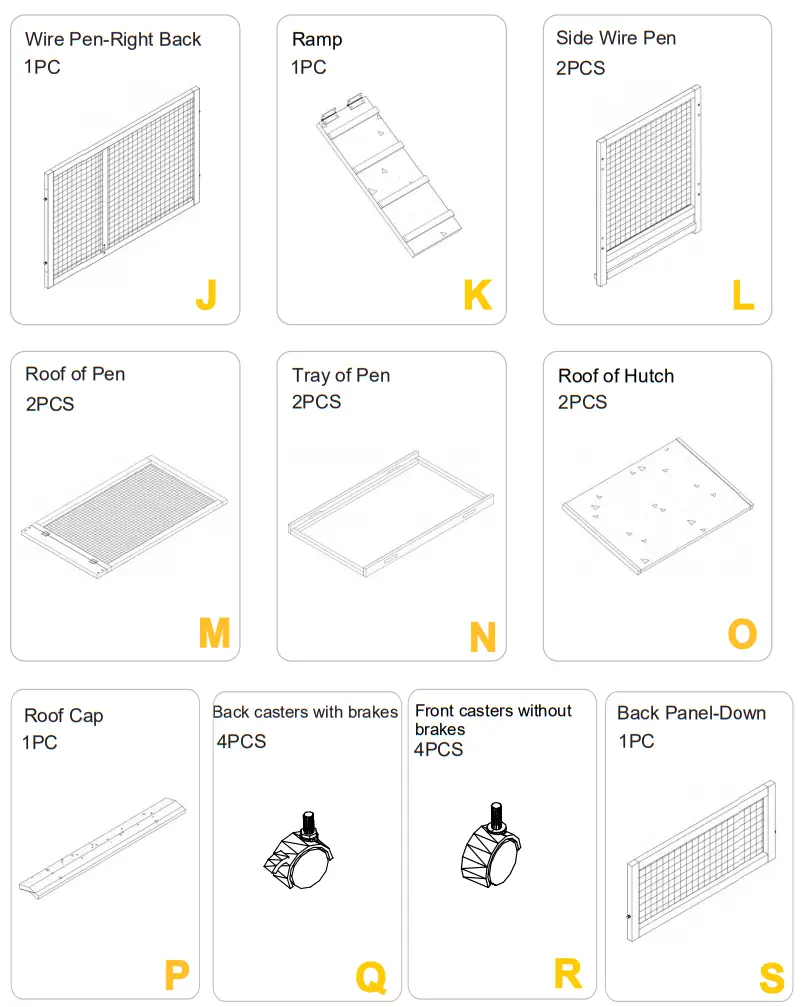 Wire Pen-Right Back
1PC

J

Ramp
1PC

K

Side Wire Pen
2PCS

L

Roof of Pen
2PCS

M

Tray of Pen
2PCS

N

Roof of Hutch
2PCS

O

Roof Cap
1PC

P

Back casters with brakes
4PCS

Q

Front casters without brakes
4PCS

R

Back Panel-Down
1PC

S