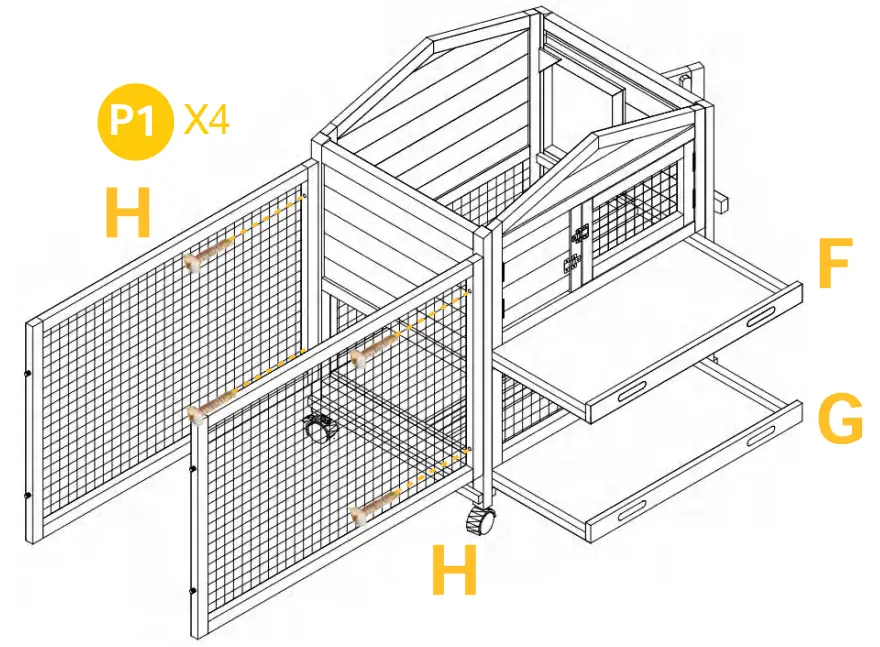 P1 X4

H

F

G

H