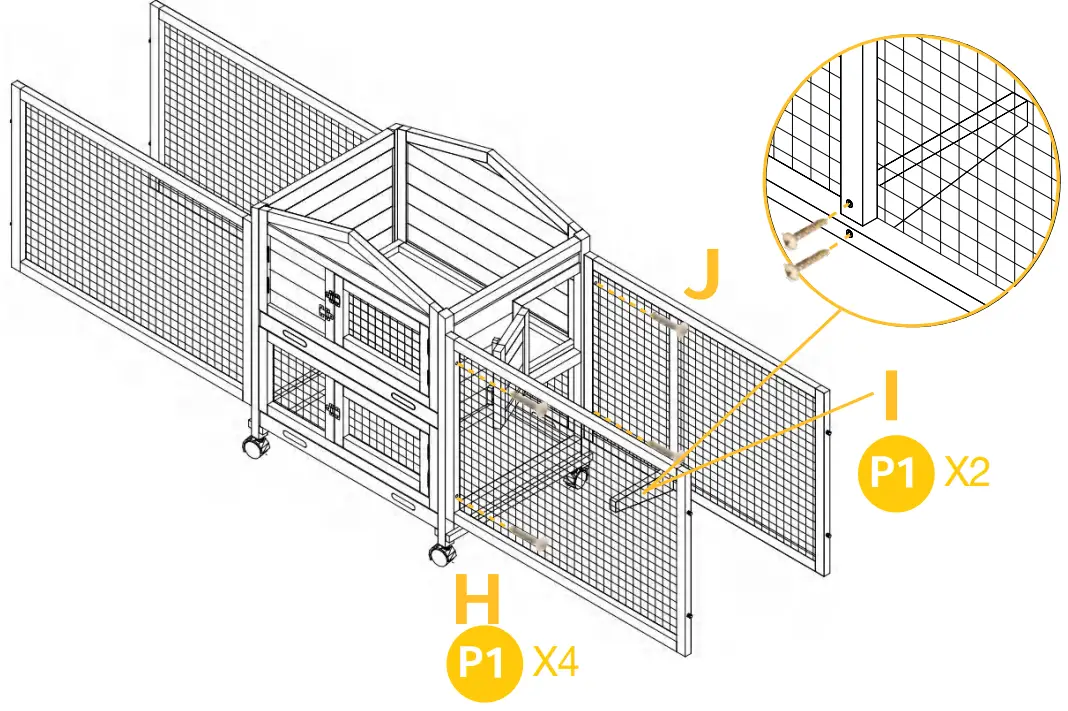 J

I

P1 X2

H

P1 X4