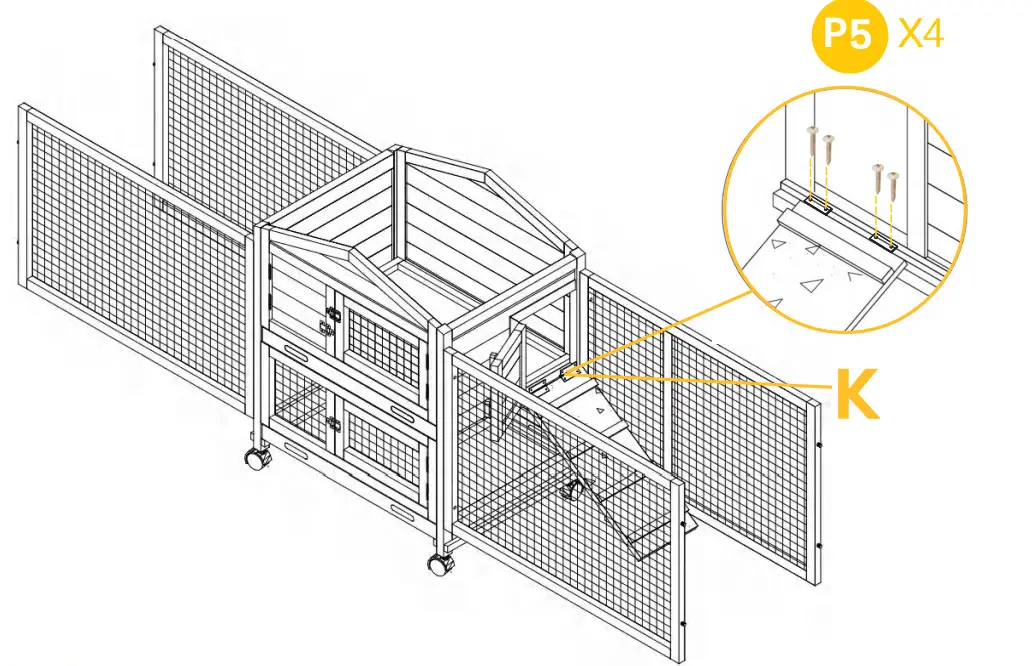 P5 X4

K