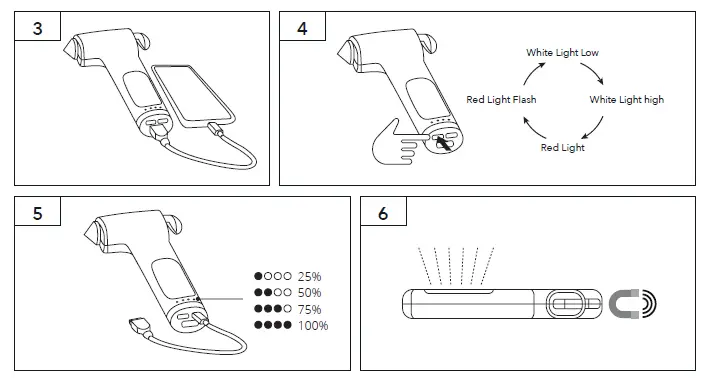 3

4

White Light Low

White Light high

Red Light

Red Light Flash

5

●○○○ 25%
●●○○ 50%
●●●○ 75%
●●●● 100%

6