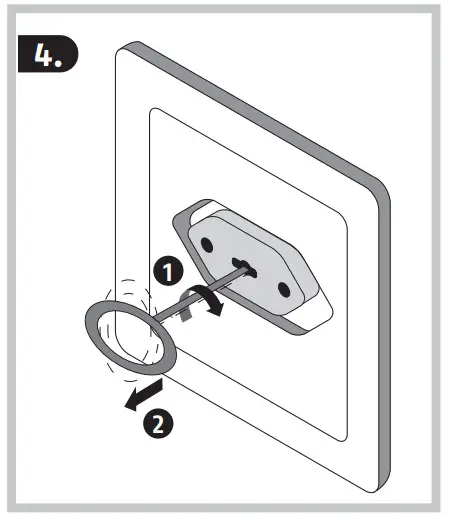 4.

1

2