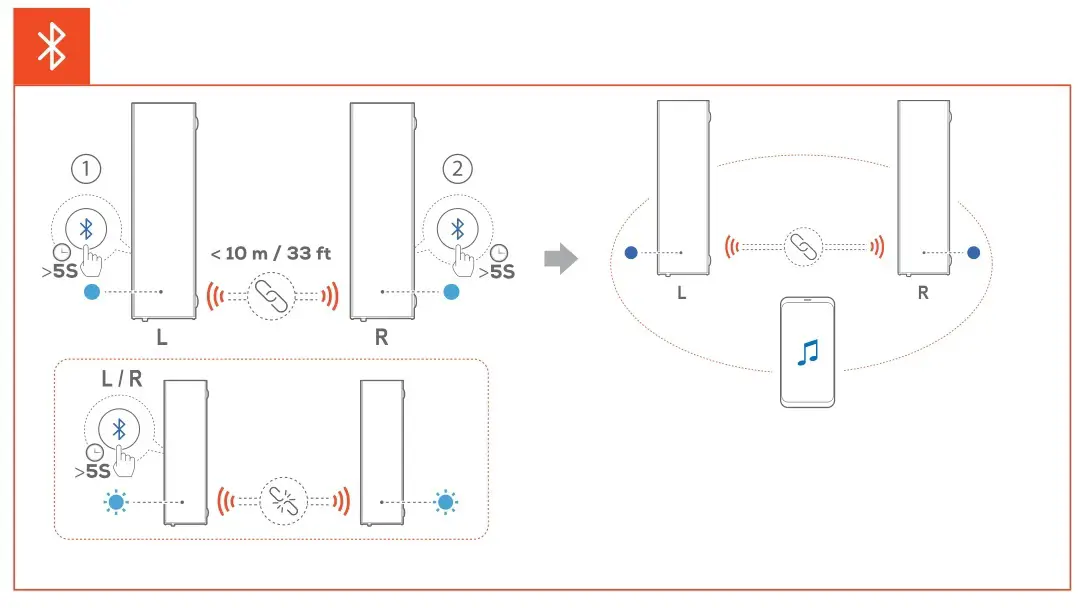 1
>5S
< 10 m / 33 ft
2
>5S
L
R
L / R
>5S
L
R