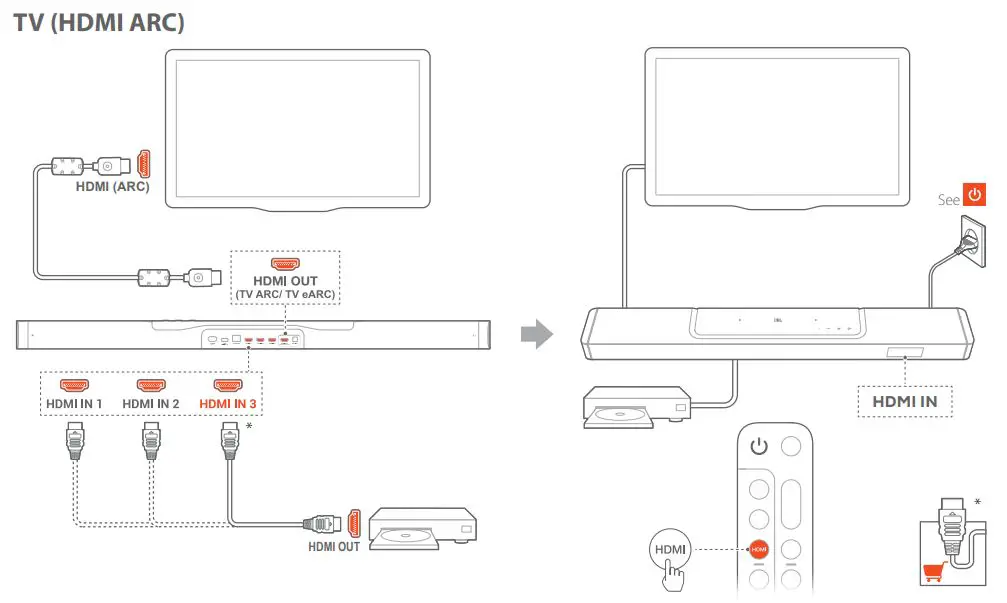 TV (HDMI ARC)

HDMI (ARC)

HDMI OUT
(TV ARC/ TV eARC)

HDMI IN 1
HDMI IN 2
HDMI IN 3

*

HDMI OUT

See

JBL

HDMI IN

HDMI

HDMI

*