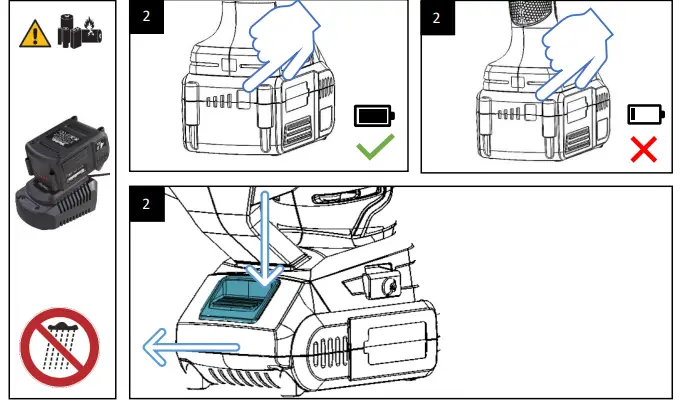 2

2

2