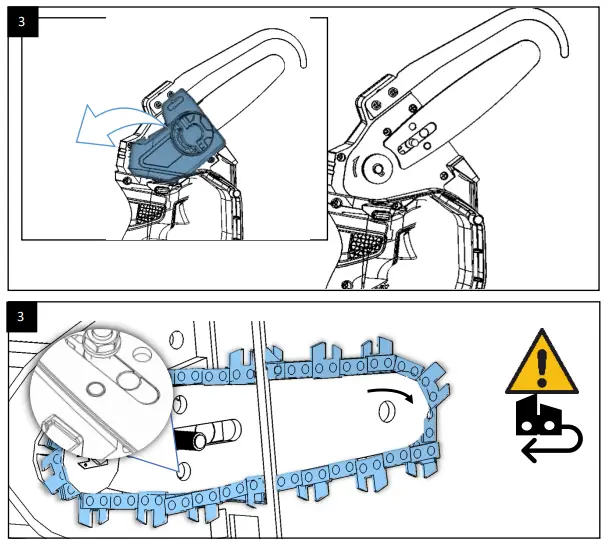 3

3