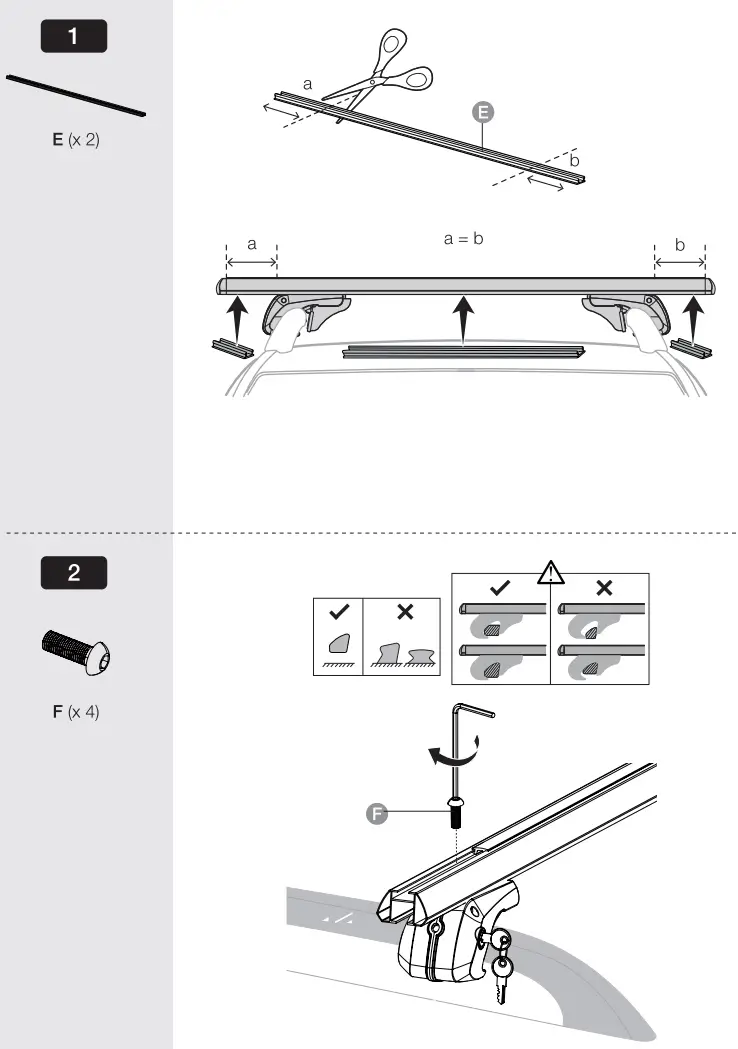 1

E (x 2)

a

E

b

a

a = b

b

2

F (x 4)

F