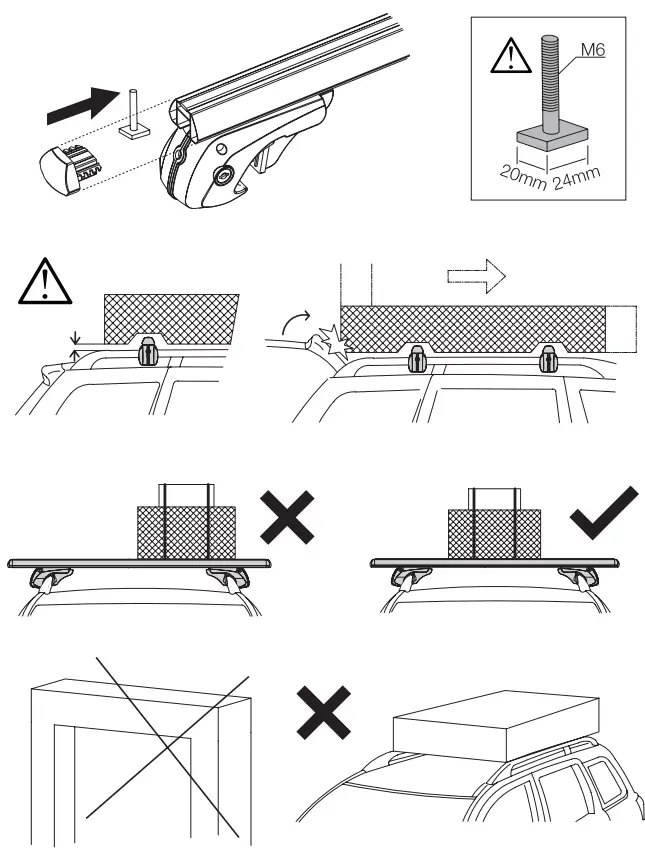 M6
20mm
24mm