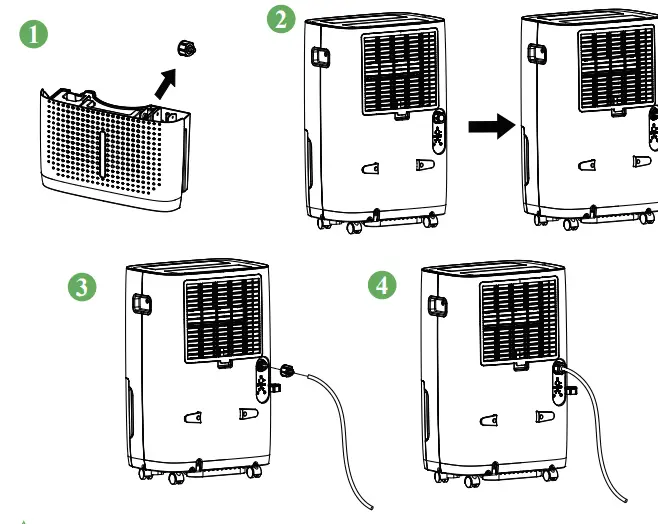 1

2

3

4