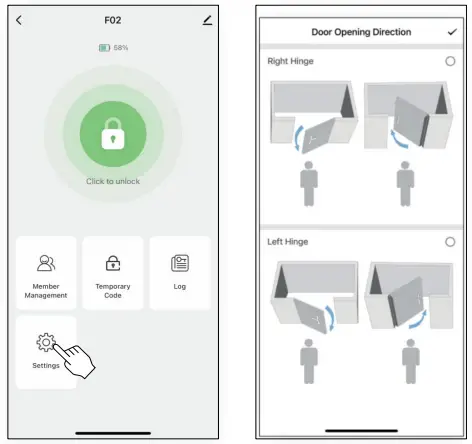 F02

58%

Click to unlock

Member Management

Temporary Code

Log

Settings

Door Opening Direction

Right Hinge

Left Hinge