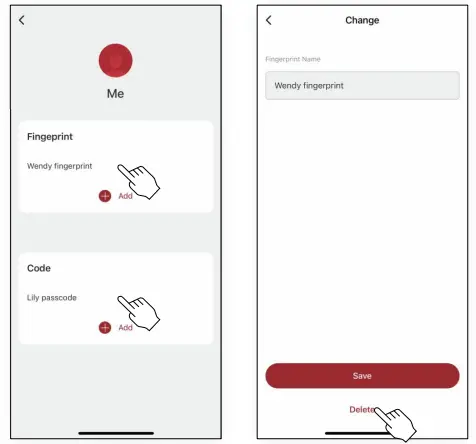 Me

Fingeprint

Wendy fingerprint

Add

Code

Lily passcode

Add

Change

Fingerprint Name

Wendy fingerprint

Save

Delete