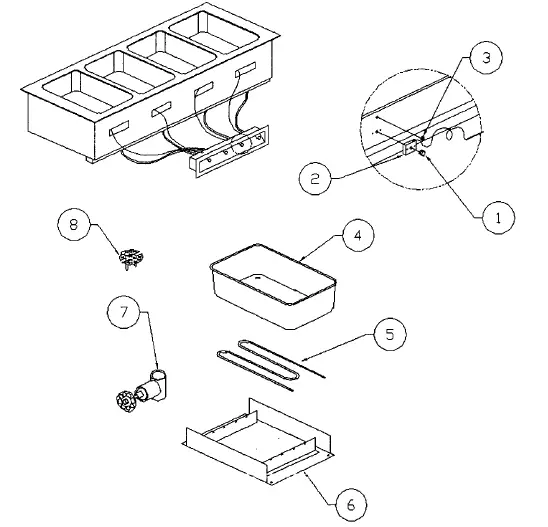 3
2
1
8
4
7
5
6