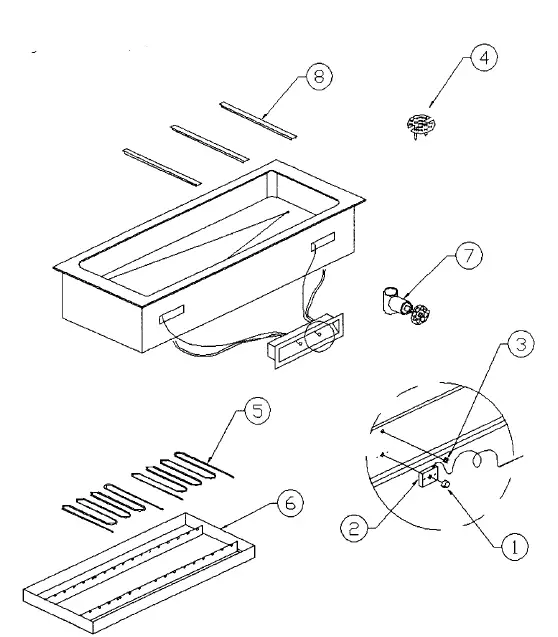 8
4
7
3
5
6
2
1