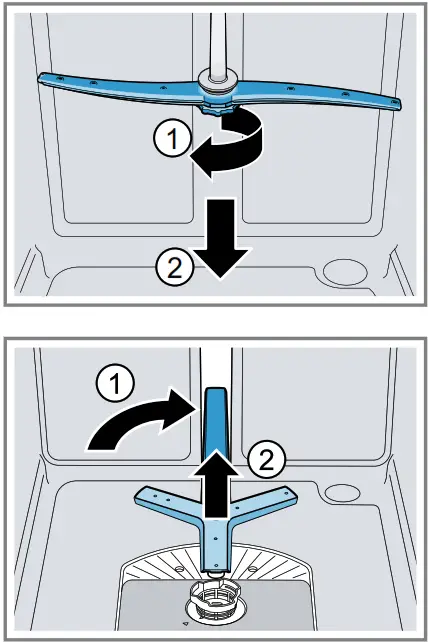 1
2

1
2