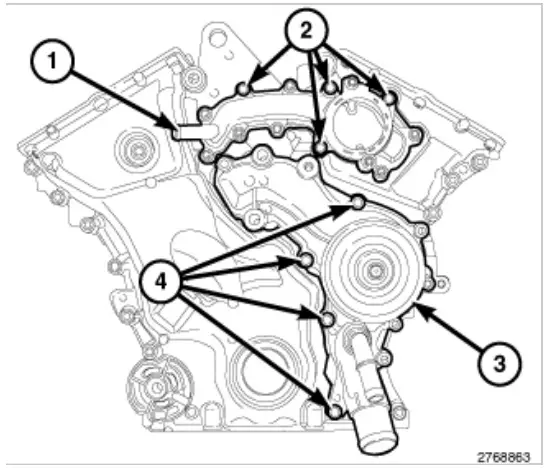 1
2
4
3
2768863