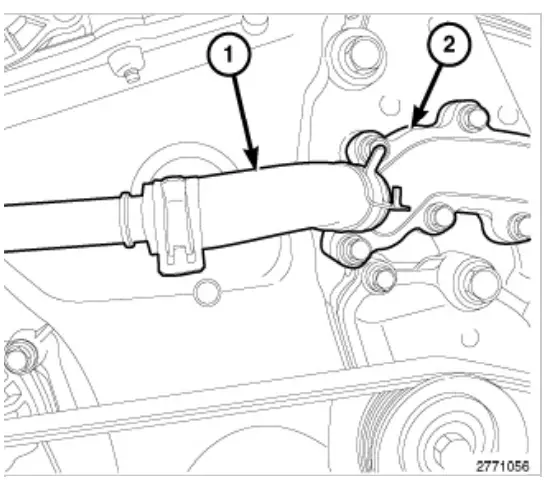 1
2
2771056