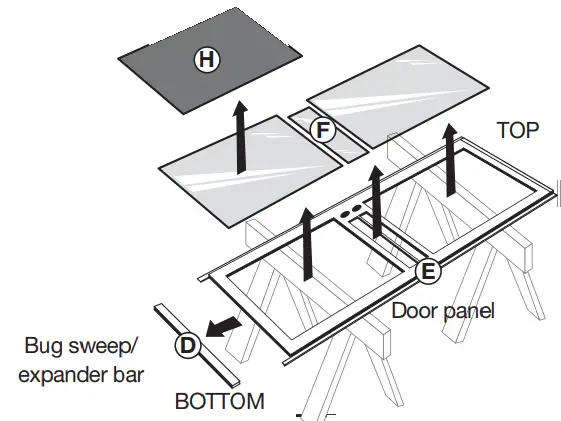 H

F

TOP

E

Door panel

D

Bug sweep/ expander bar

BOTTOM