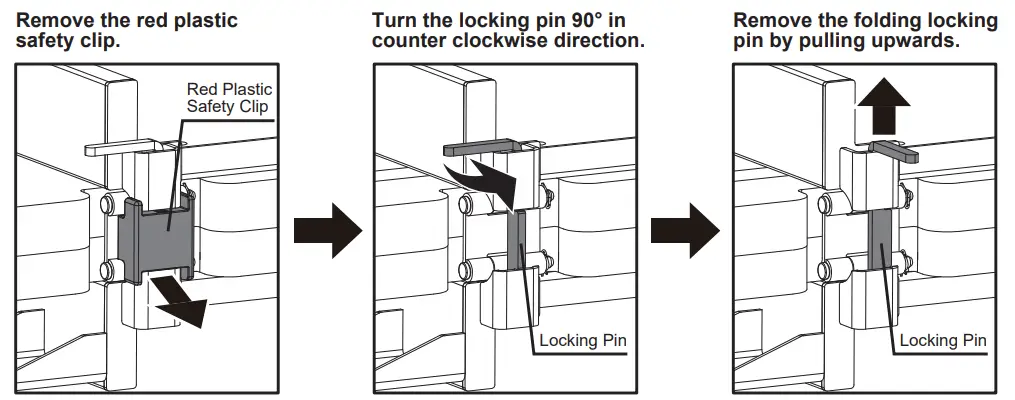 Remove the red plastic safety clip.

Red Plastic Safety Clip

Turn the locking pin 90° in counter clockwise direction.

Locking Pin

Remove the folding locking pin by pulling upwards.

Locking Pin