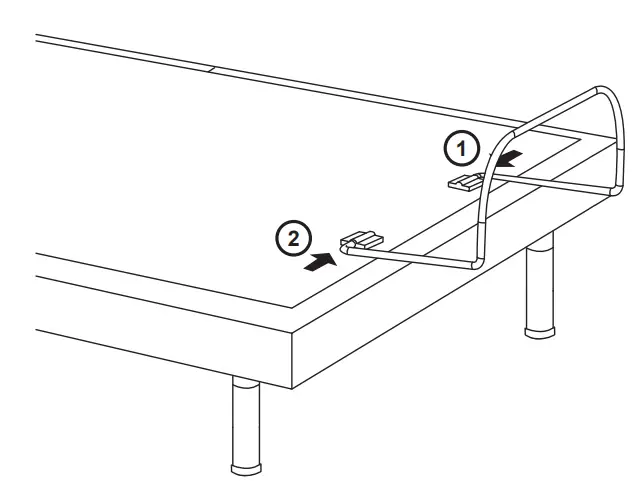 1

2