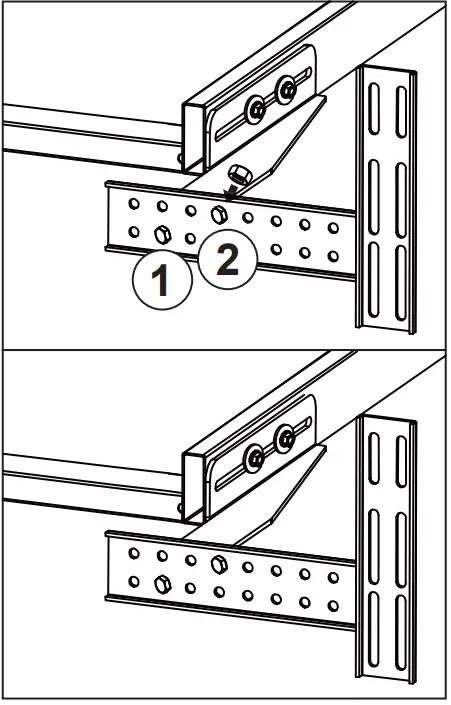 1
2