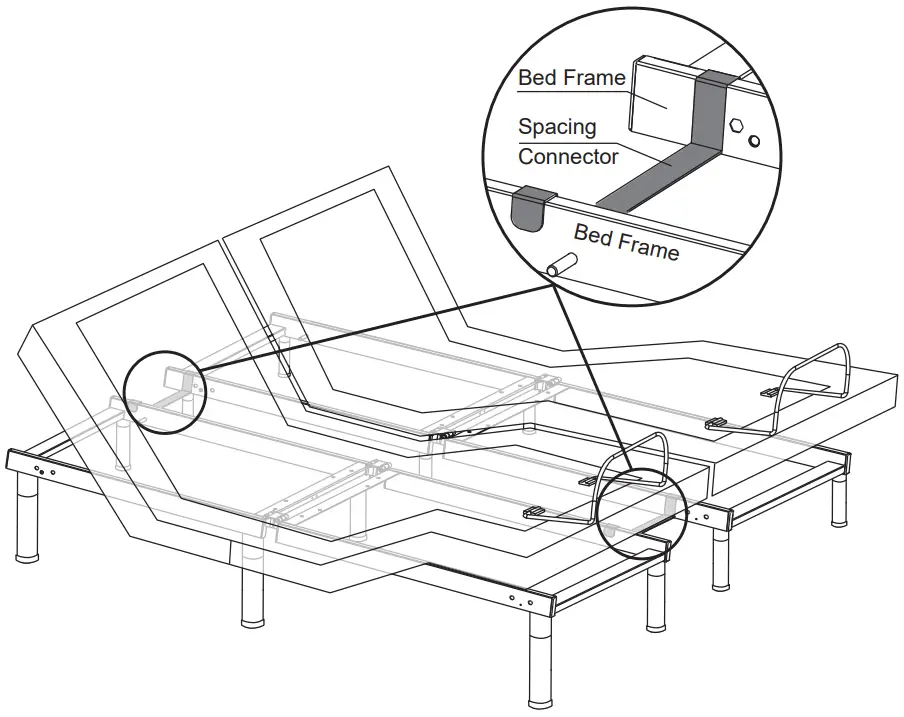 Bed Frame

Spacing Connector

Bed Frame