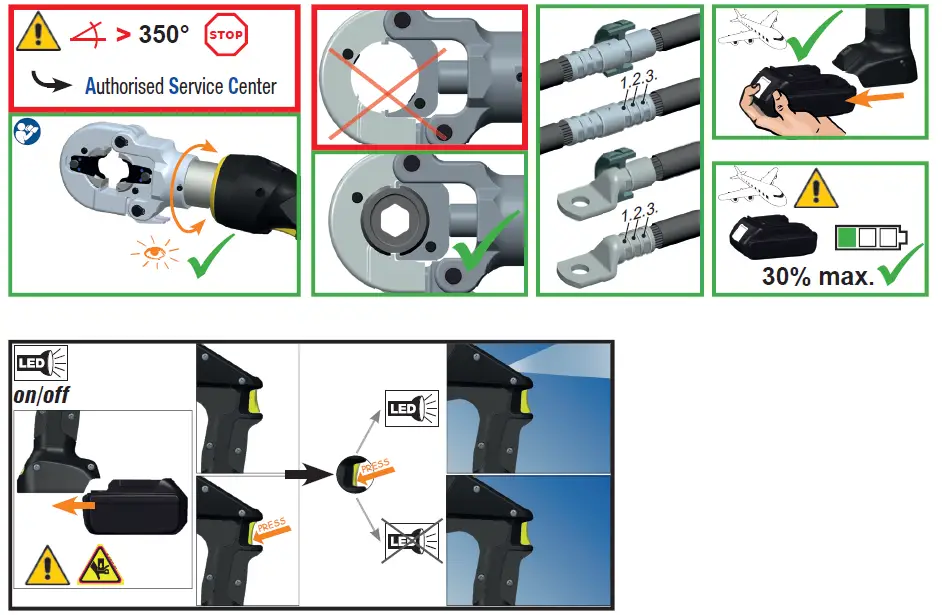 > 350° STOP

Authorised Service Center

1. 2. 3.

1. 2. 3.

30% max.

LED

on/off

PRESS

PRESS

LED

LED