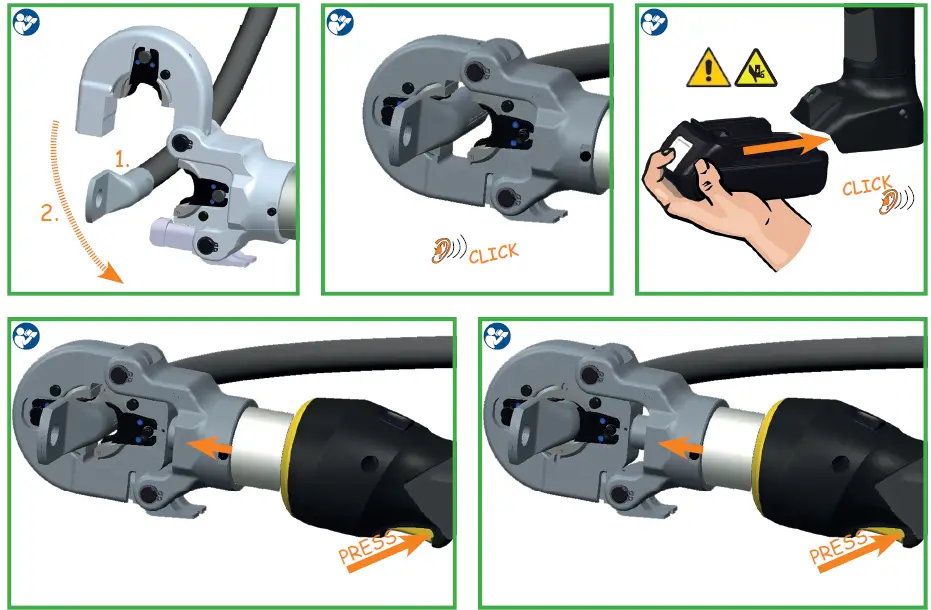 1.

2.

CLICK

CLICK

PRESS

PRESS