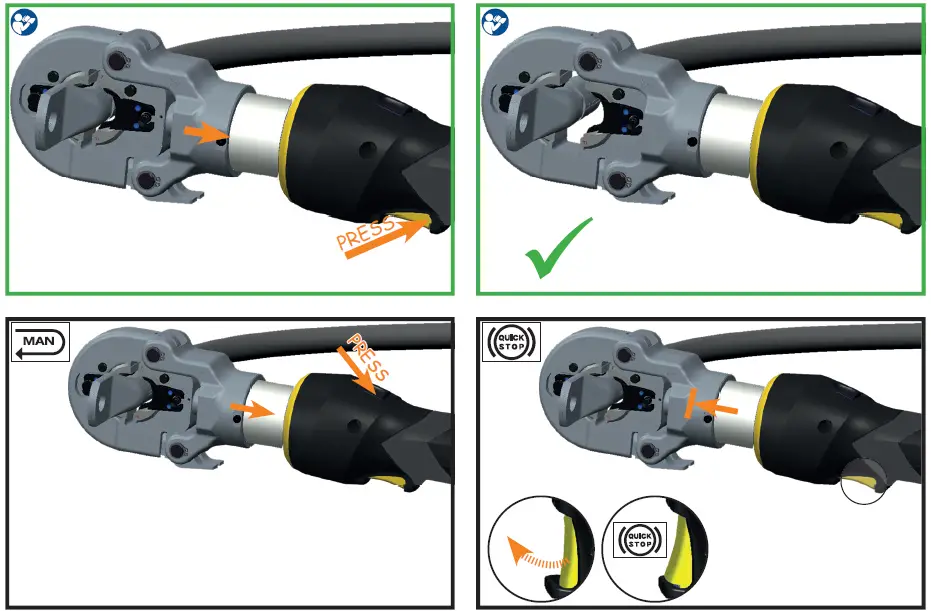 PRESS

MAN

PRESS

QUICK STOP

QUICK STOP