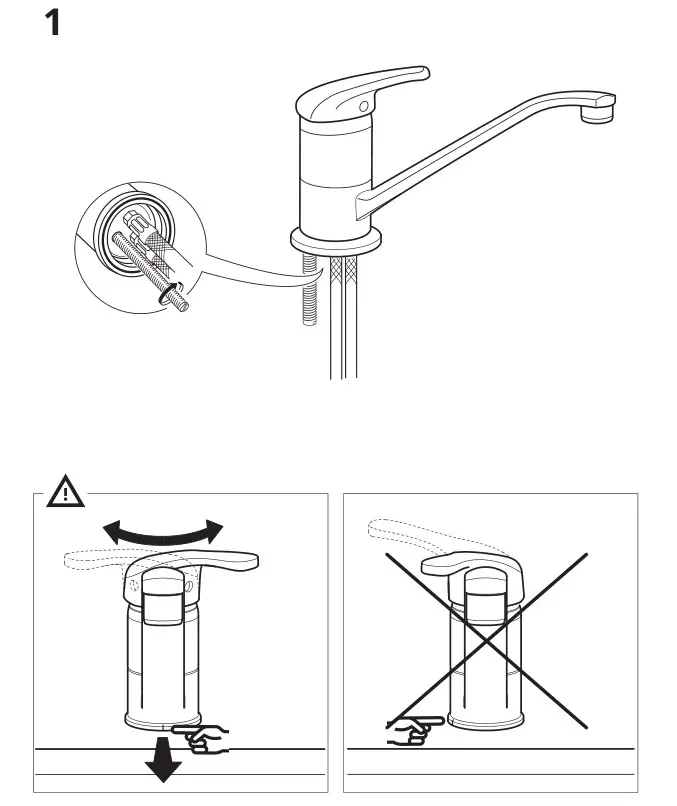 1